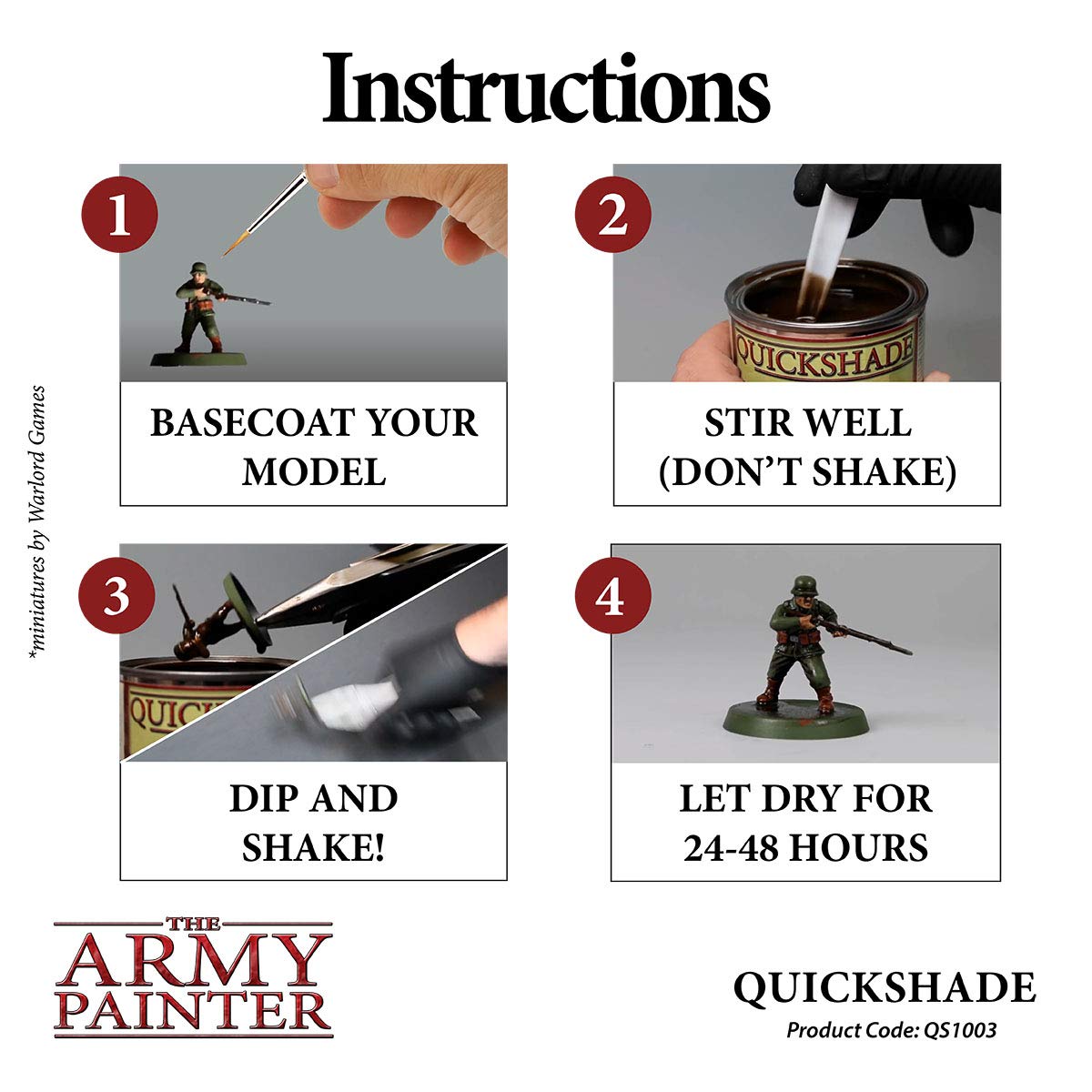 Instructions

*miniatures by Warlord Games

1

BASECOAT YOUR MODEL

2

QUICKSHADE

STIR WELL (DON'T SHAKE)

3

QUIC

DIP AND SHAKE!

4

LET DRY FOR 24-48 HOURS

THE ARMY PAINTER

QUICKSHADE
Product Code: QS1003